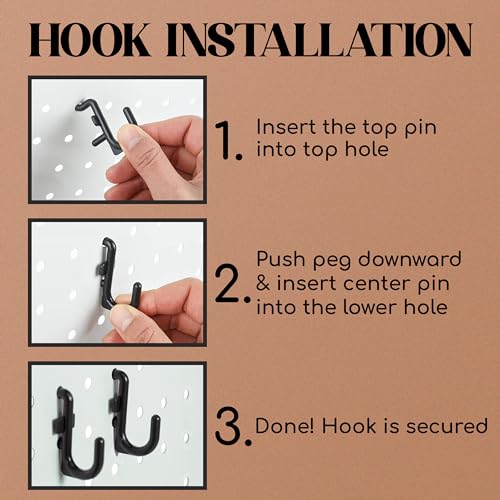 HOOK INSTALLATION

1. Insert the top pin into top hole

2. Push peg downward & insert center pin into the lower hole

3. Done! Hook is secured