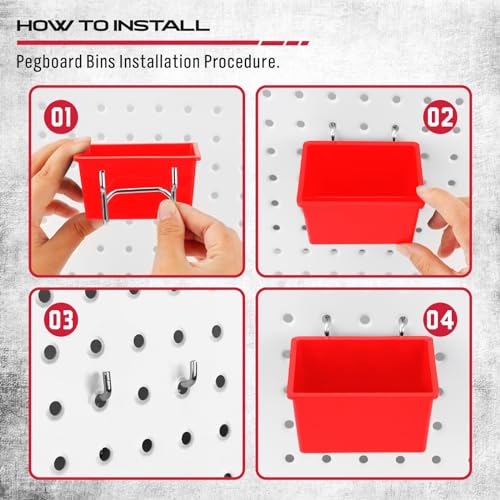 HOW TO INSTALL

Pegboard Bins Installation Procedure.

01

02

03

04