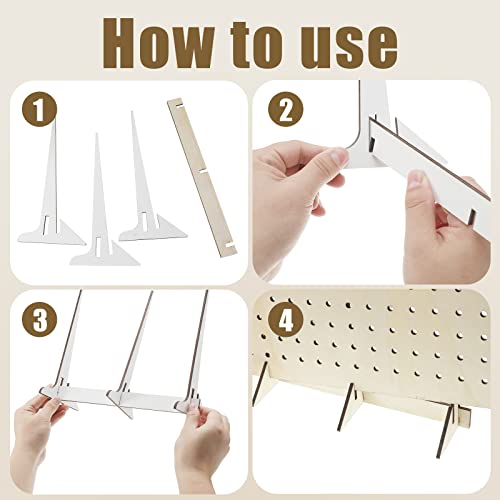 How to use

1

2

3

4