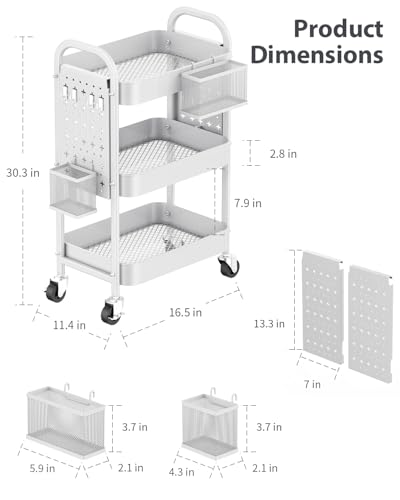 Product Dimensions

30.3 in

2.8 in

7.9 in

11.4 in

16.5 in

13.3 in

7 in

3.7 in

5.9 in

2.1 in

3.7 in

4.3 in

2.1 in