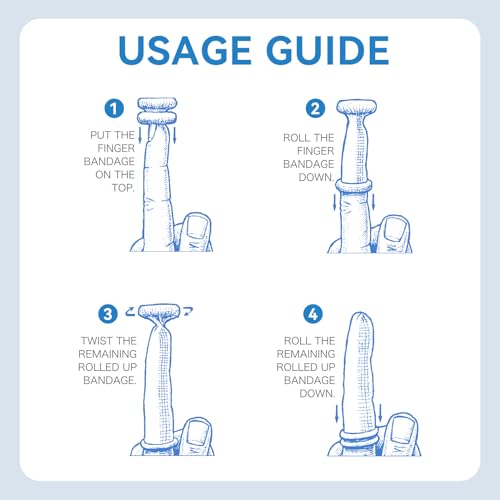 USAGE GUIDE

1
PUT THE FINGER BANDAGE ON THE TOP.

2
ROLL THE FINGER BANDAGE DOWN.

3
TWIST THE REMAINING ROLLED UP BANDAGE.

4
ROLL THE REMAINING ROLLED UP BANDAGE DOWN.