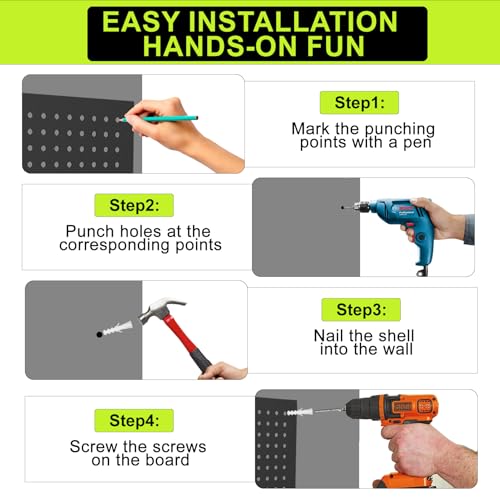 EASY INSTALLATION
HANDS-ON FUN

Step1:
Mark the punching points with a pen

Step2:
Punch holes at the corresponding points

Step3:
Nail the shell into the wall

Step4:
Screw the screws on the board