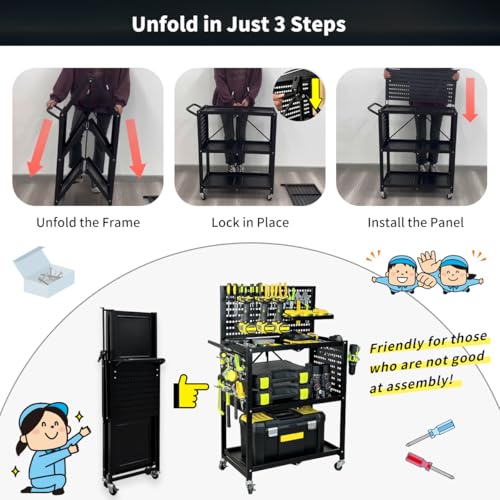 Unfold in Just 3 Steps

Unfold the Frame

Lock in Place

Install the Panel

Friendly for those who are not good at assembly!