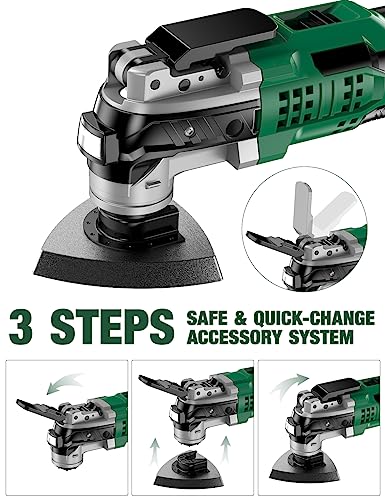 3 STEPS SAFE & QUICK-CHANGE ACCESSORY SYSTEM