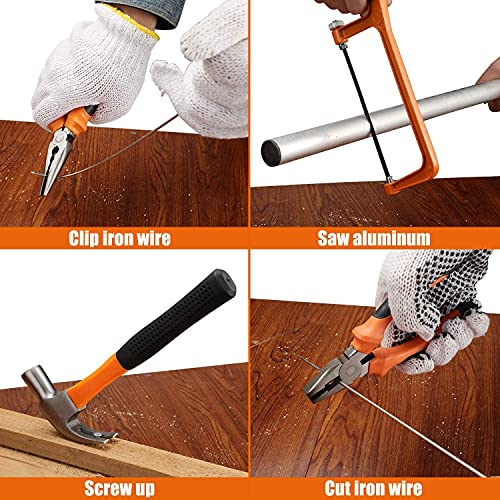 Clip iron wire

Saw aluminum

Screw up

Cut iron wire