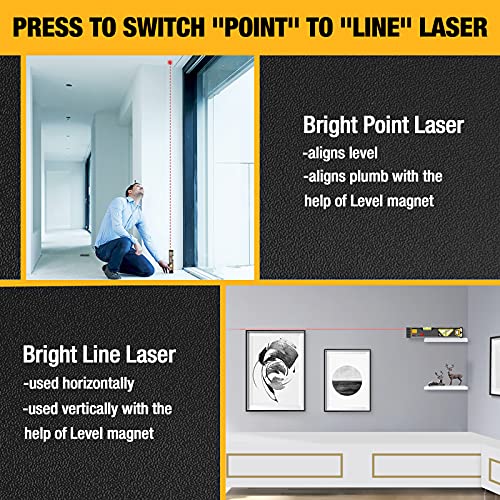 PRESS TO SWITCH "POINT" TO "LINE" LASER

Bright Point Laser
-aligns level
-aligns plumb with the help of Level magnet

Bright Line Laser
-used horizontally
-used vertically with the help of Level magnet