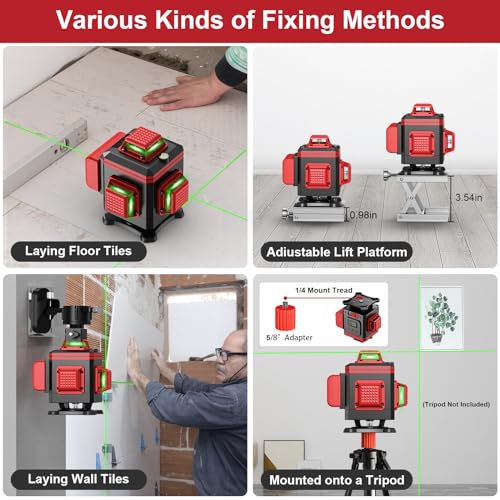 Various Kinds of Fixing Methods

Laying Floor Tiles

0.98in

3.54in

Adiustable Lift Platform

Laying Wall Tiles

1/4 Mount Tread

5/8" Adapter

(Tripod Not Included)

Mounted onto a Tripod