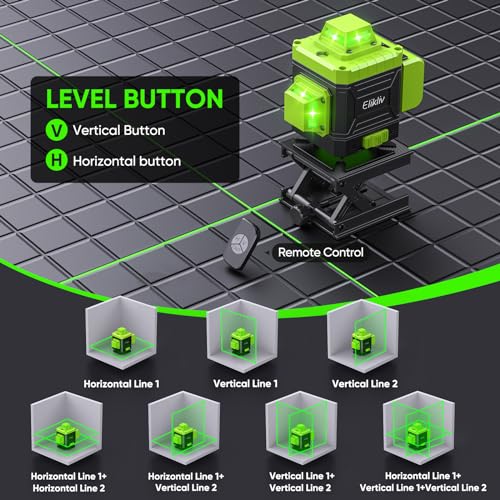 LEVEL BUTTON
V Vertical Button
H Horizontal button

Elikliv

Remote Control

Horizontal Line 1

Vertical Line 1

Vertical Line 2

Horizontal Line 1+ Horizontal Line 2

Horizontal Line 1+ Vertical Line 2

Vertical Line 1+ Vertical Line 2

Horizontal Line 1+ Vertical Line 1+Vertical Line 2