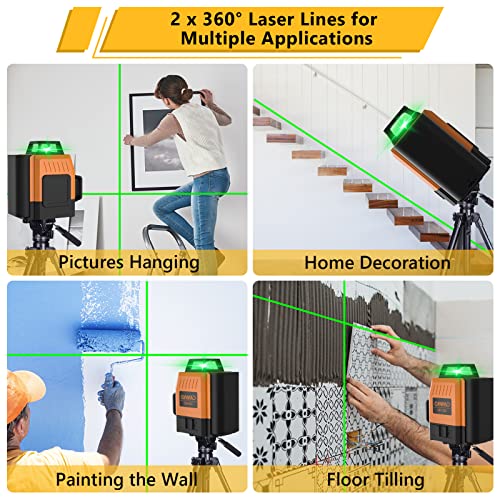 2 x 360° Laser Lines for Multiple Applications

Pictures Hanging

Home Decoration

Painting the Wall

Floor Tilling