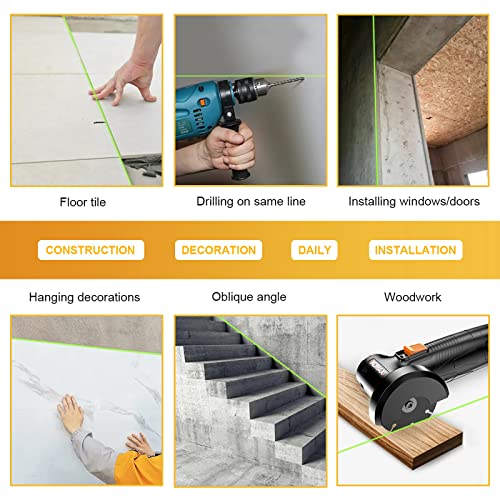 Floor tile

Drilling on same line

Installing windows/doors

CONSTRUCTION

DECORATION

DAILY

INSTALLATION

Hanging decorations

Oblique angle

Woodwork