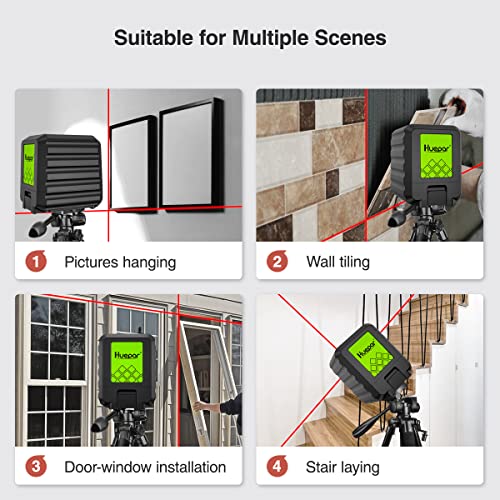 Suitable for Multiple Scenes

Huepar

1 Pictures hanging

Huepar

2 Wall tiling

Huepar

3 Door-window installation

Huepar

4 Stair laying