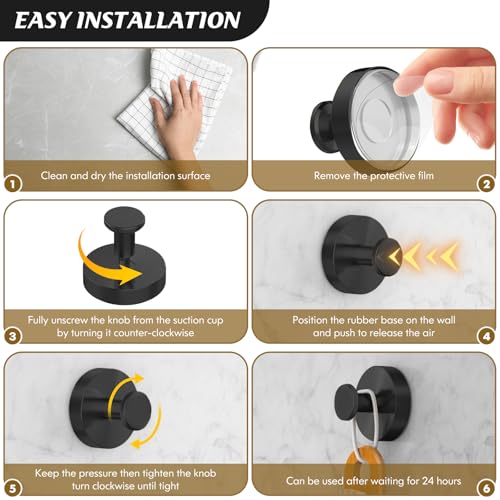 EASY INSTALLATION

1
Clean and dry the installation surface

Remove the protective film
2

3
Fully unscrew the knob from the suction cup by turning it counter-clockwise

Position the rubber base on the wall and push to release the air
4

5
Keep the pressure then tighten the knob turn clockwise until tight

Can be used after waiting for 24 hours
6