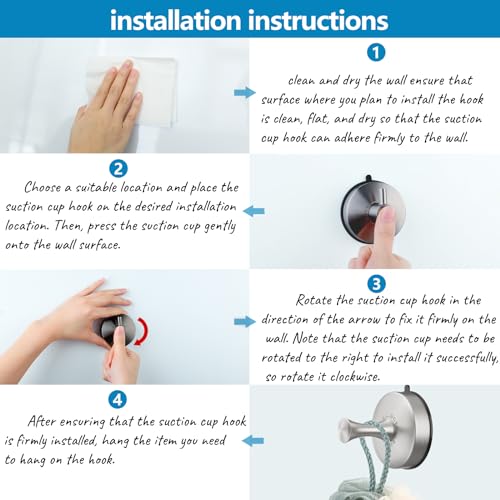 installation instructions

1

clean and dry the wall ensure that surface where you plan to install the hook is clean, flat, and dry so that the suction cup hook can adhere firmly to the wall.

2

Choose a suitable location and place the suction cup hook on the desired installation location. Then, press the suction cup gently onto the wall surface.

3

Rotate the suction cup hook in the direction of the arrow to fix it firmly on the wall. Note that the suction cup needs to be rotated to the right to install it successfully, so rotate it clockwise.

4

After ensuring that the suction cup hook is firmly installed, hang the item you need to hang on the hook.