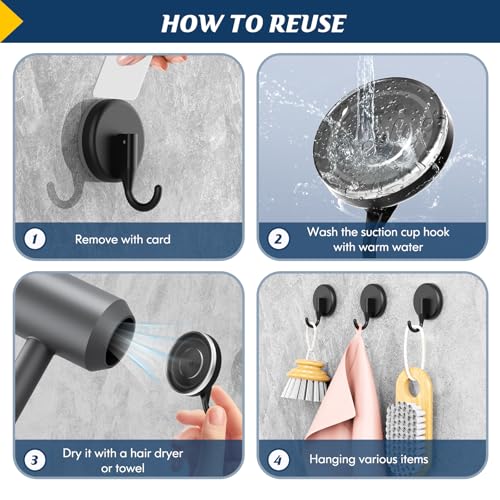 HOW TO REUSE

1 Remove with card

2 Wash the suction cup hook with warm water

3 Dry it with a hair dryer or towel

4 Hanging various items