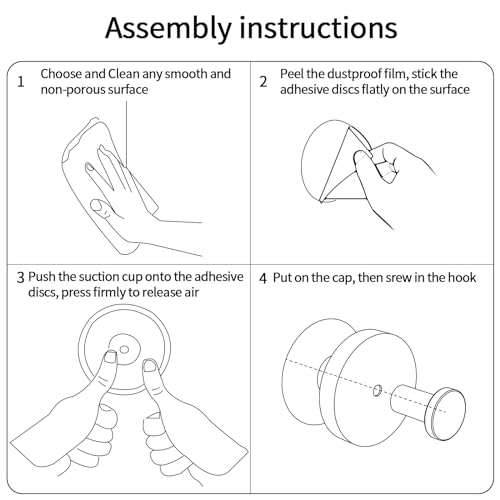 Assembly instructions

1 Choose and Clean any smooth and non-porous surface

2 Peel the dustproof film, stick the adhesive discs flatly on the surface

3 Push the suction cup onto the adhesive discs, press firmly to release air

4 Put on the cap, then srew in the hook