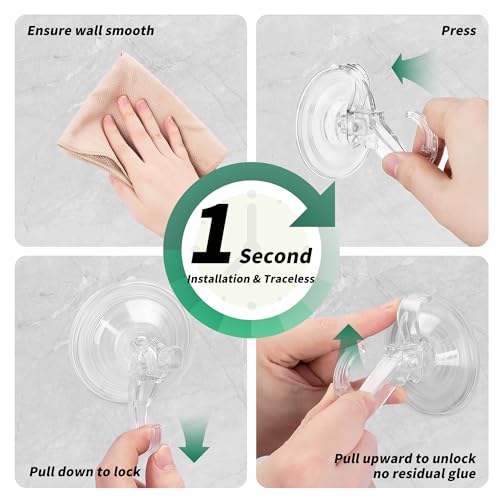 Ensure wall smooth

Press

1 Second
Installation & Traceless

Pull down to lock

Pull upward to unlock
no residual glue