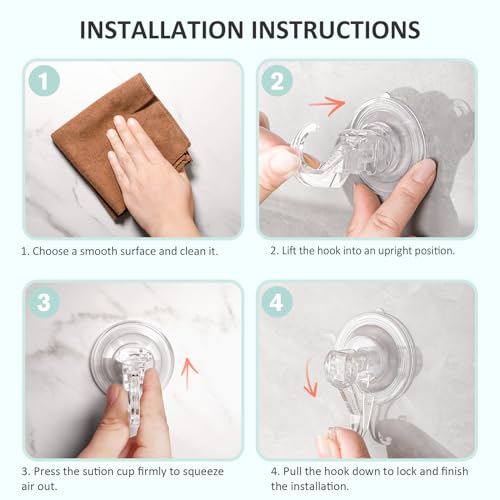 INSTALLATION INSTRUCTIONS

1

1. Choose a smooth surface and clean it.

2

2. Lift the hook into an upright position.

3

3. Press the sution cup firmly to squeeze air out.

4

4. Pull the hook down to lock and finish the installation.