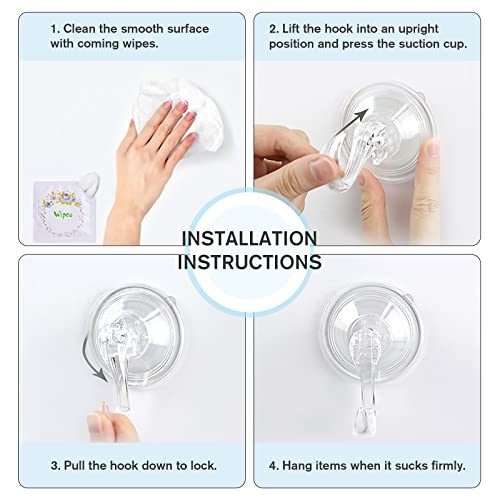 1. Clean the smooth surface with coming wipes.

Wipes

2. Lift the hook into an upright position and press the suction cup.

INSTALLATION INSTRUCTIONS

3. Pull the hook down to lock.

4. Hang items when it sucks firmly.