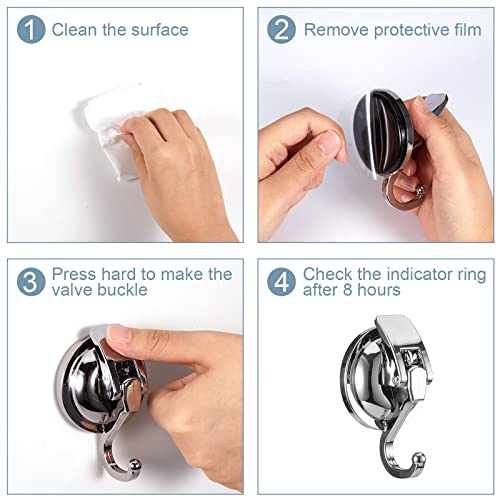 1 Clean the surface

2 Remove protective film

3 Press hard to make the valve buckle

4 Check the indicator ring after 8 hours