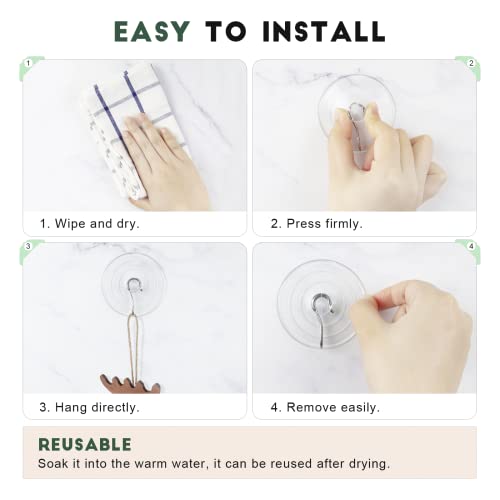 EASY TO INSTALL

1

1. Wipe and dry.

2

2. Press firmly.

3

3. Hang directly.

4

4. Remove easily.

REUSABLE
Soak it into the warm water, it can be reused after drying.