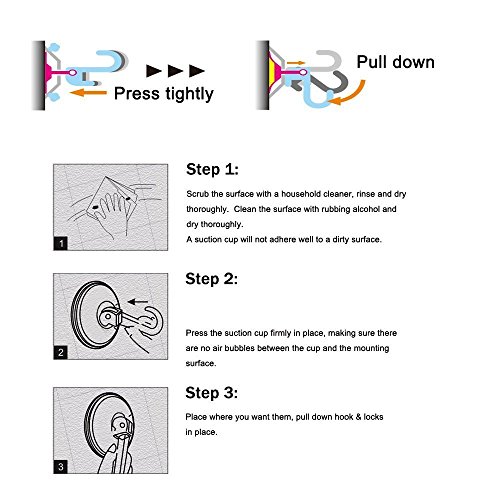 Press tightly

Pull down

1

Step 1:

Scrub the surface with a household cleaner, rinse and dry thoroughly. Clean the surface with rubbing alcohol and dry thoroughly.
A suction cup will not adhere well to a dirty surface.

2

Step 2:

Press the suction cup firmly in place, making sure there are no air bubbles between the cup and the mounting surface.

3

Step 3:

Place where you want them, pull down hook & locks in place.