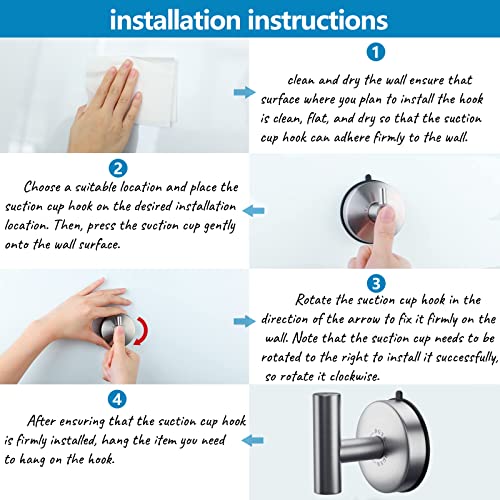 installation instructions

1

clean and dry the wall ensure that surface where you plan to install the hook is clean, flat, and dry so that the suction cup hook can adhere firmly to the wall.

2

Choose a suitable location and place the suction cup hook on the desired installation location. Then, press the suction cup gently onto the wall surface.

3

Rotate the suction cup hook in the direction of the arrow to fix it firmly on the wall. Note that the suction cup needs to be rotated to the right to install it successfully, so rotate it clockwise.

4

After ensuring that the suction cup hook is firmly installed, hang the item you need to hang on the hook.