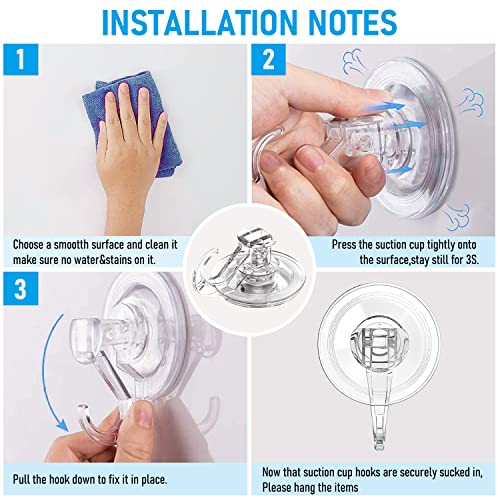 INSTALLATION NOTES

1

Choose a smootth surface and clean it make sure no water&stains on it.

2

Press the suction cup tightly onto the surface,stay still for 3S.

3

Pull the hook down to fix it in place.

Now that suction cup hooks are securely sucked in, Please hang the items