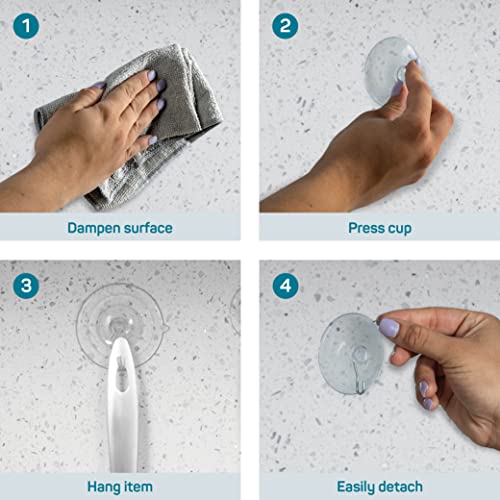 1

Dampen surface

2

Press cup

3

Hang item

4

Easily detach