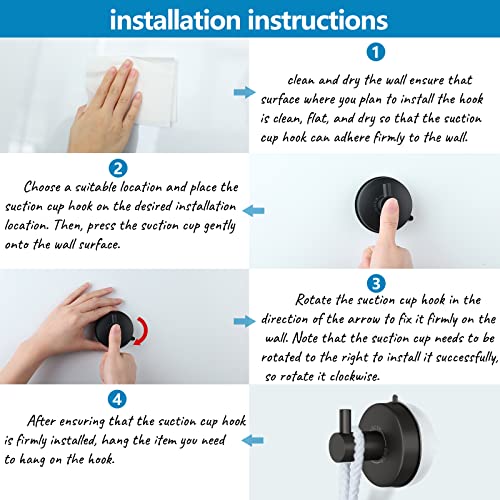 installation instructions

1

clean and dry the wall ensure that surface where you plan to install the hook is clean, flat, and dry so that the suction cup hook can adhere firmly to the wall.

2

Choose a suitable location and place the suction cup hook on the desired installation location. Then, press the suction cup gently onto the wall surface.

3

Rotate the suction cup hook in the direction of the arrow to fix it firmly on the wall. Note that the suction cup needs to be rotated to the right to install it successfully, so rotate it clockwise.

4

After ensuring that the suction cup hook is firmly installed, hang the item you need to hang on the hook.