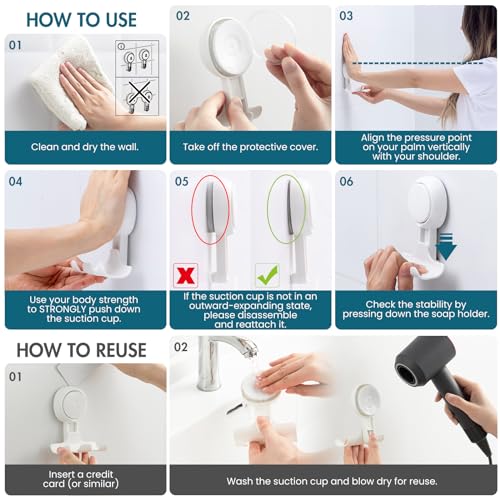 HOW TO USE

01

Clean and dry the wall.

02

Take off the protective cover.

03

Align the pressure point on your palm vertically with your shoulder.

04

Use your body strength to STRONGLY push down the suction cup.

05

If the suction cup is not in an outward-expanding state, please disassemble and reattach it.

06

Check the stability by pressing down the soap holder.

HOW TO REUSE

01

Insert a credit card (or similar)

02

Wash the suction cup and blow dry for reuse.