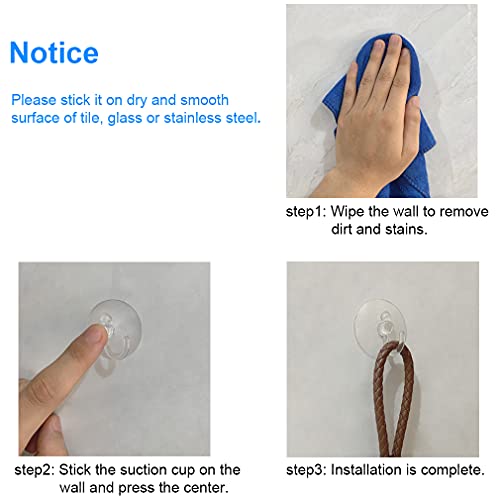 Notice

Please stick it on dry and smooth surface of tile, glass or stainless steel.

step1: Wipe the wall to remove dirt and stains.

step2: Stick the suction cup on the wall and press the center.

step3: Installation is complete.