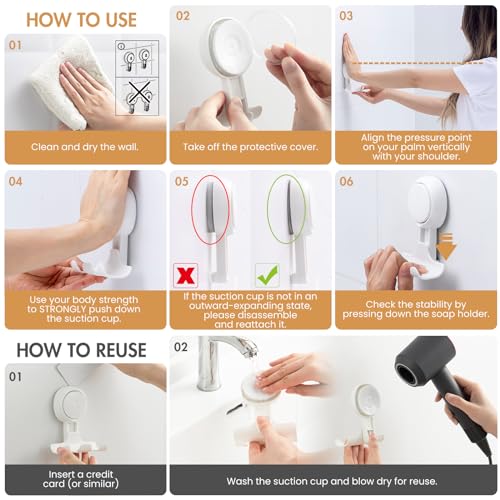 HOW TO USE

01

Clean and dry the wall.

02

Take off the protective cover.

03

Align the pressure point on your palm vertically with your shoulder.

04

Use your body strength to STRONGLY push down the suction cup.

05

If the suction cup is not in an outward-expanding state, please disassemble and reattach it.

06

Check the stability by pressing down the soap holder.

HOW TO REUSE

01

Insert a credit card (or similar)

02

Wash the suction cup and blow dry for reuse.