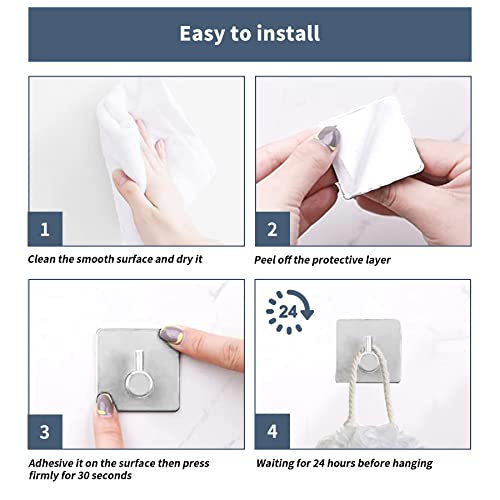 Easy to install

1

Clean the smooth surface and dry it

2

Peel off the protective layer

3

Adhesive it on the surface then press firmly for 30 seconds

24

4

Waiting for 24 hours before hanging