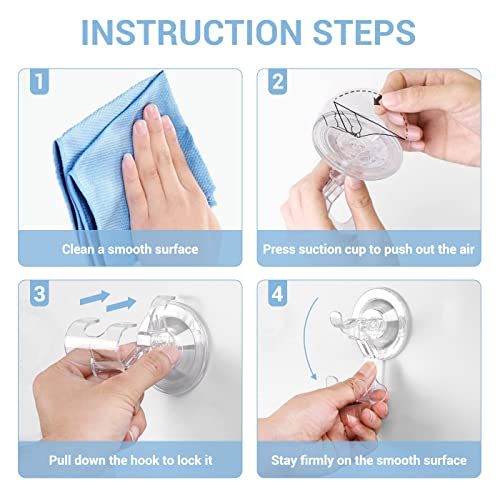 INSTRUCTION STEPS

1

Clean a smooth surface

2

Press suction cup to push out the air

3

Pull down the hook to lock it

4

Stay firmly on the smooth surface