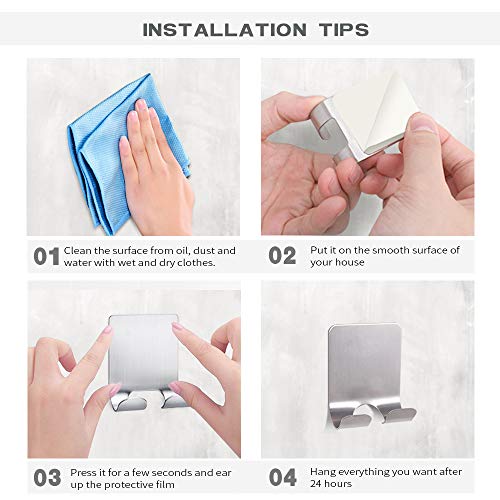 INSTALLATION TIPS

01 Clean the surface from oil, dust and water with wet and dry clothes.

02 Put it on the smooth surface of your house

03 Press it for a few seconds and ear up the protective film

04 Hang everything you want after 24 hours