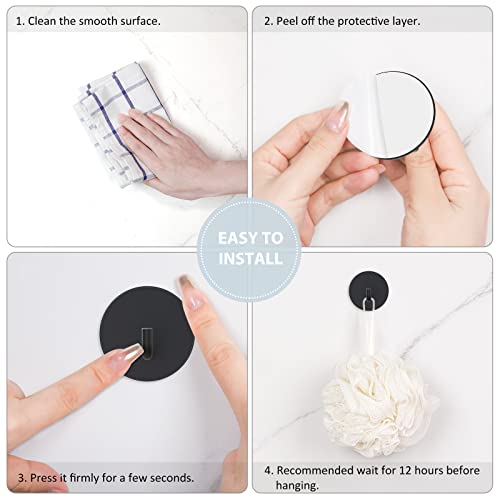 1. Clean the smooth surface.

2. Peel off the protective layer.

EASY TO INSTALL

3. Press it firmly for a few seconds.

4. Recommended wait for 12 hours before hanging.