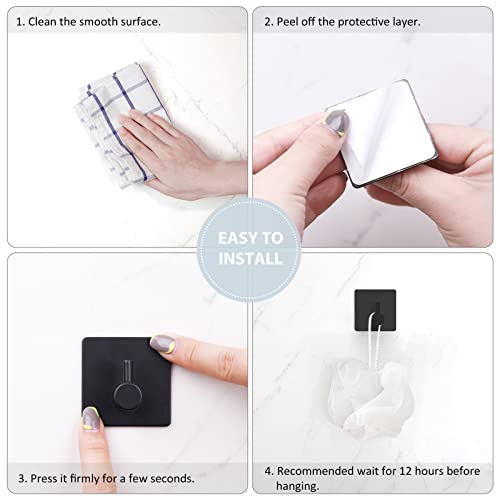 1. Clean the smooth surface.

2. Peel off the protective layer.

EASY TO INSTALL

3. Press it firmly for a few seconds.

4. Recommended wait for 12 hours before hanging.