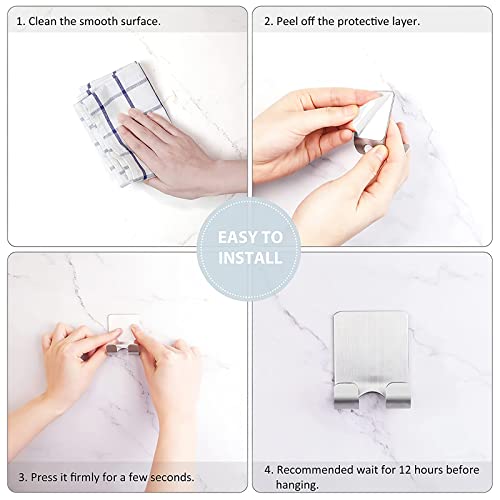 1. Clean the smooth surface.

2. Peel off the protective layer.

EASY TO INSTALL

3. Press it firmly for a few seconds.

4. Recommended wait for 12 hours before hanging.