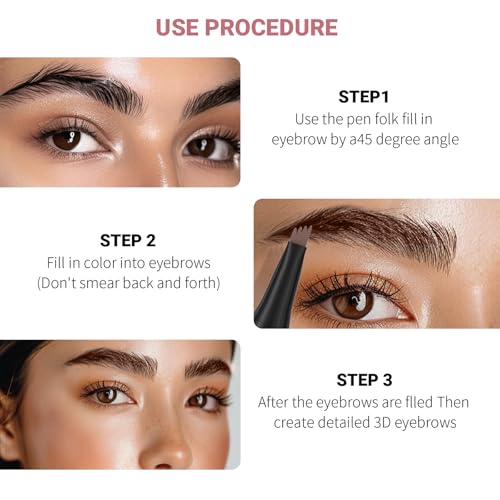 USE PROCEDURE

STEP1
Use the pen folk fill in eyebrow by a45 degree angle

STEP 2
Fill in color into eyebrows (Don't smear back and forth)

STEP 3
After the eyebrows are flled Then create detailed 3D eyebrows