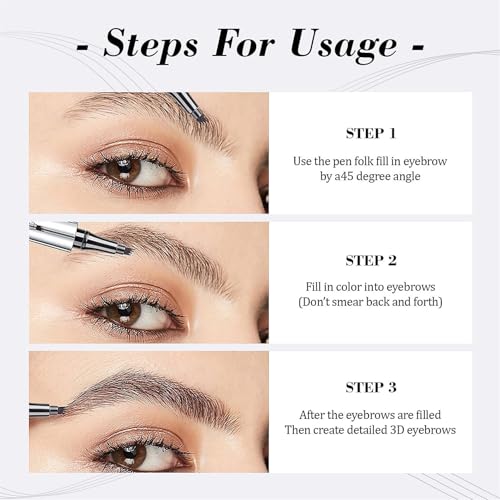 - Steps For Usage -

STEP 1

Use the pen folk fill in eyebrow by a45 degree angle

STEP 2

Fill in color into eyebrows (Don't smear back and forth)

STEP 3

After the eyebrows are filled Then create detailed 3D eyebrows