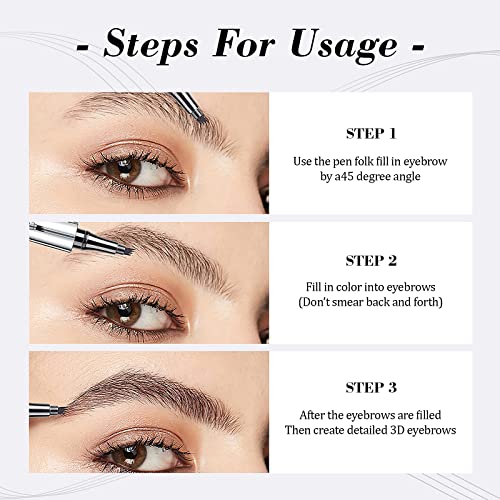 - Steps For Usage -

STEP 1

Use the pen folk fill in eyebrow by a45 degree angle

STEP 2

Fill in color into eyebrows (Don't smear back and forth)

STEP 3

After the eyebrows are filled Then create detailed 3D eyebrows