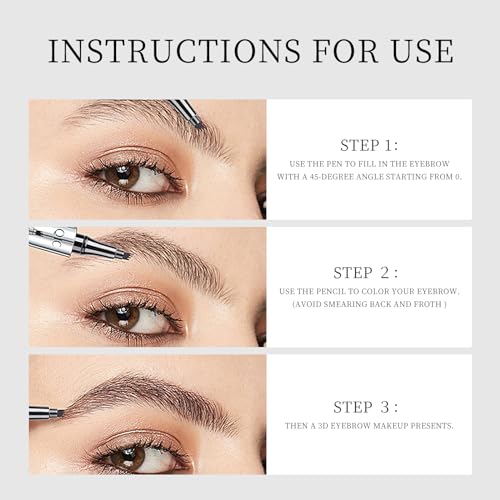 INSTRUCTIONS FOR USE

STEP 1:

USE THE PEN TO FILL IN THE EYEBROW WITH A 45-DEGREE ANGLE STARTING FROM 0.

STEP 2:

USE THE PENCIL TO COLOR YOUR EYEBROW, (AVOID SMEARING BACK AND FROTH )

STEP 3:

THEN A 3D EYEBROW MAKEUP PRESENTS.