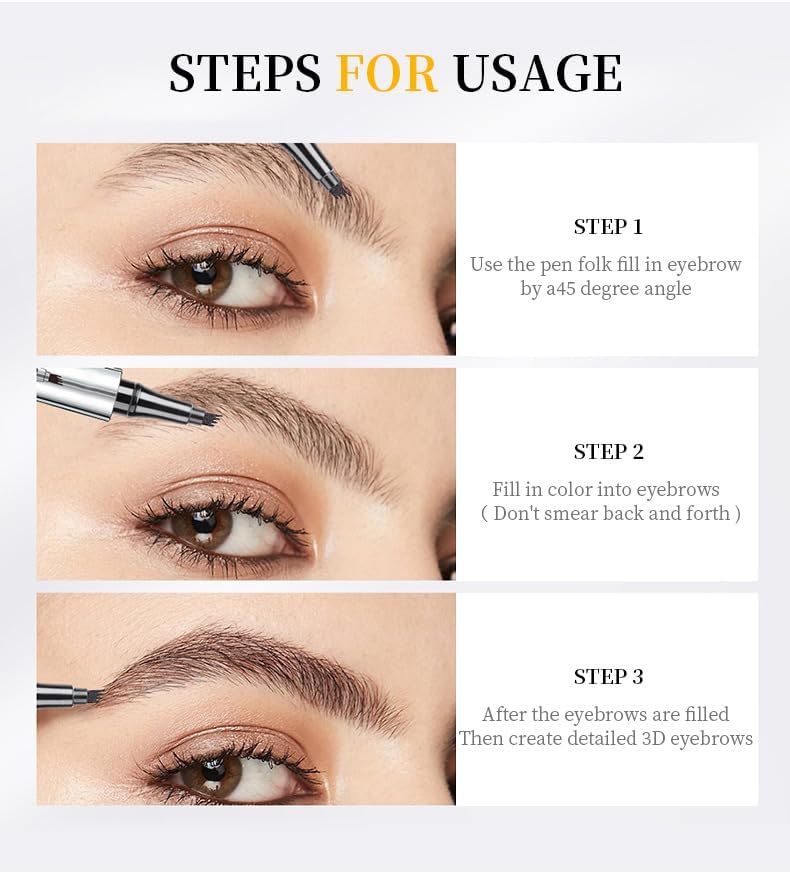 STEPS FOR USAGE

STEP 1

Use the pen folk fill in eyebrow by a45 degree angle

STEP 2

Fill in color into eyebrows ( Don't smear back and forth )

STEP 3

After the eyebrows are filled Then create detailed 3D eyebrows