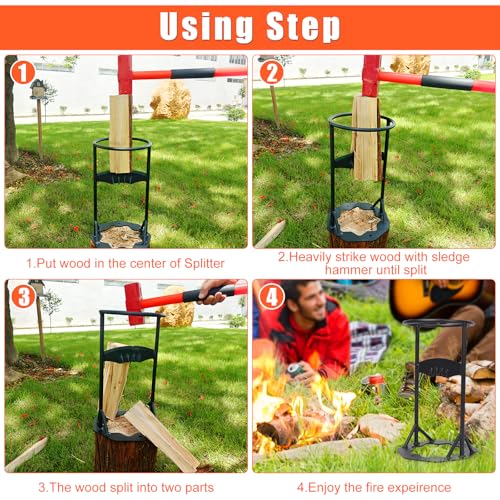 Using Step

1

2

1.Put wood in the center of Splitter

2.Heavily strike wood with sledge hammer until split

3

4

3.The wood split into two parts

4.Enjoy the fire expeirence