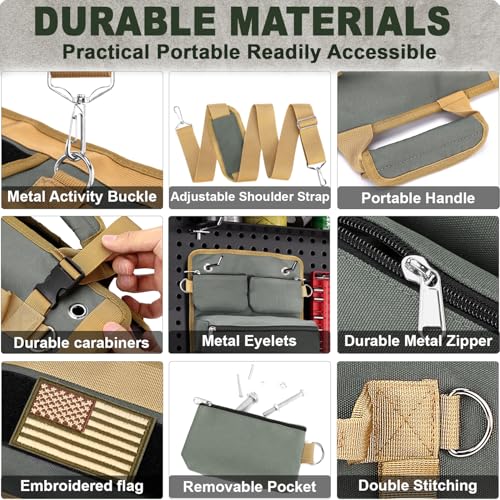 DURABLE MATERIALS
Practical Portable Readily Accessible

Metal Activity Buckle

Adjustable Shoulder Strap

Portable Handle

Durable carabiners

Metal Eyelets

Durable Metal Zipper

Embroidered flag

Removable Pocket

Double Stitching