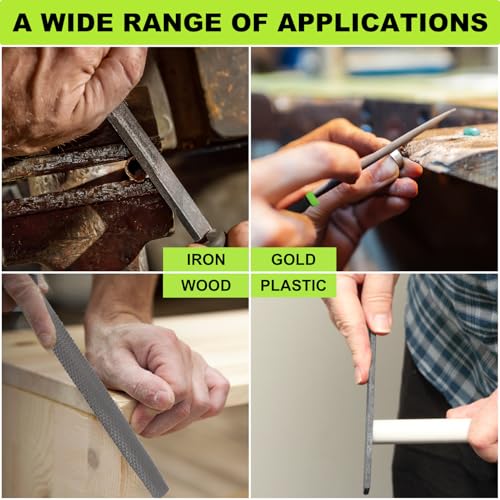 A WIDE RANGE OF APPLICATIONS

IRON

GOLD

WOOD

PLASTIC