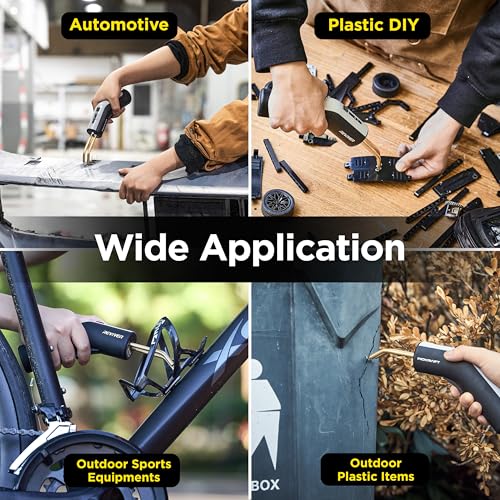 Automotive

Plastic DIY

Wide Application

Outdoor Sports Equipments

Outdoor Plastic Items

BOX