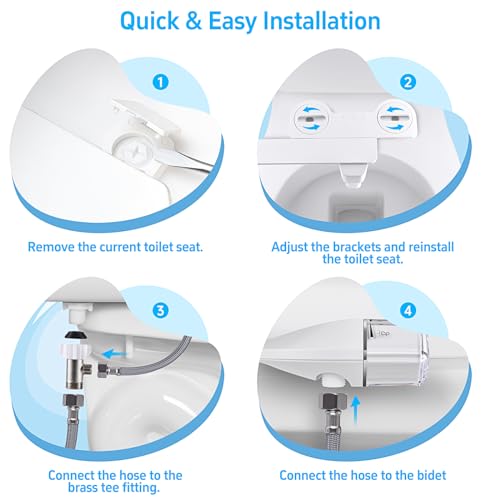 Quick & Easy Installation

1

Remove the current toilet seat.

2

Adjust the brackets and reinstall the toilet seat.

3

Connect the hose to the brass tee fitting.

4

Connect the hose to the bidet