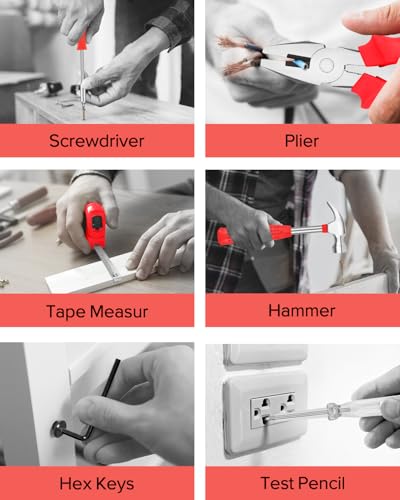 Screwdriver

Plier

Tape Measur

Hammer

Hex Keys

Test Pencil