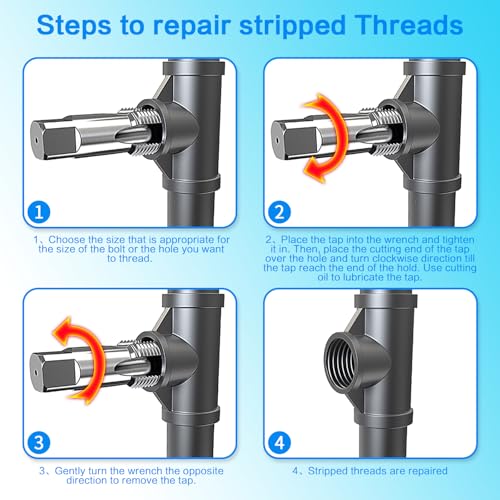 Steps to repair stripped Threads

1

1、Choose the size that is appropriate for the size of the bolt or the hole you want to thread.

2

2、Place the tap into the wrench and tighten it in. Then, place the cutting end of the tap over the hole and turn clockwise direction till the tap reach the end of the hold. Use cutting oil to lubricate the tap.

3

3、Gently turn the wrench the opposite direction to remove the tap.

4

4、Stripped threads are repaired